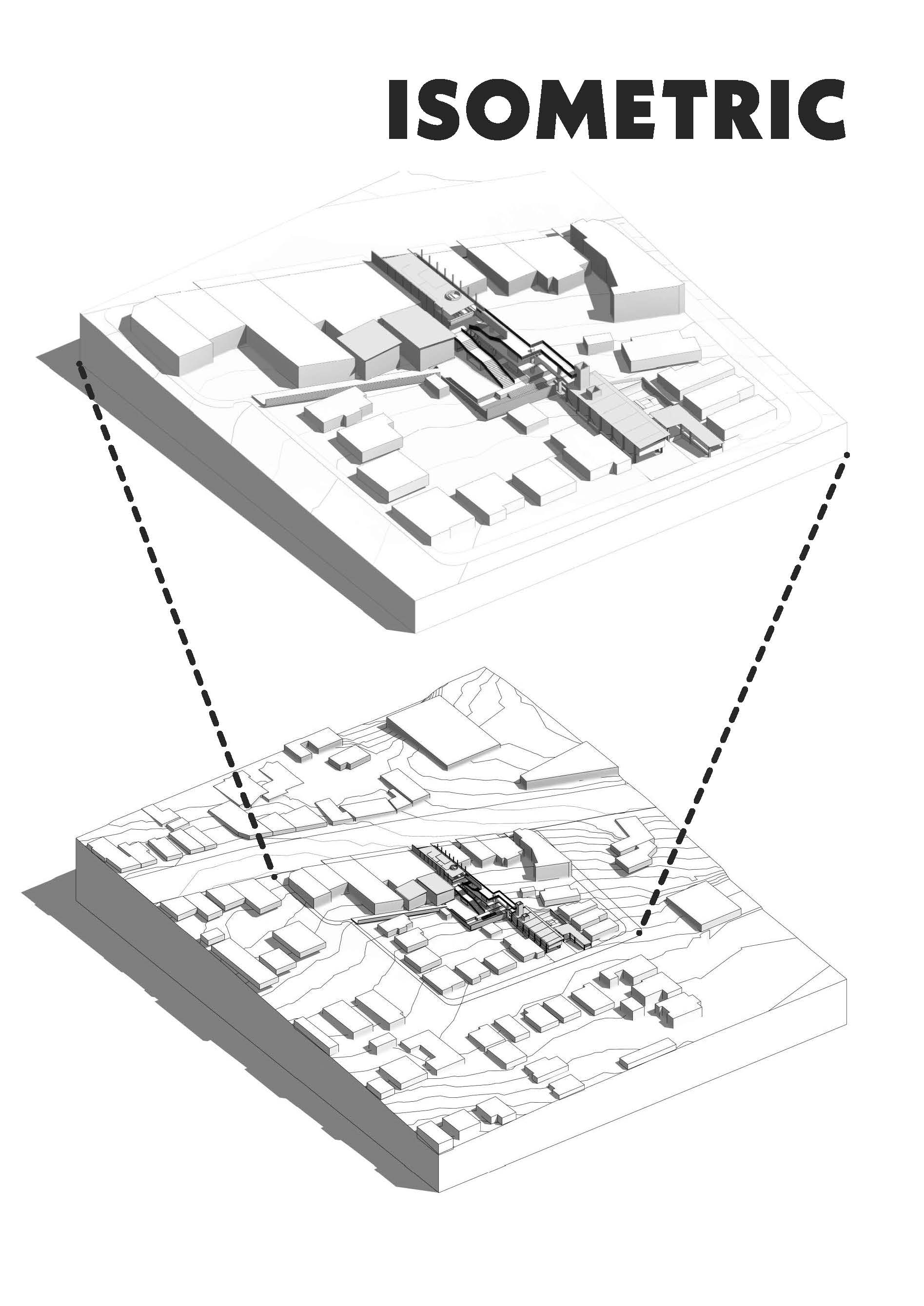 ISOMETRIC